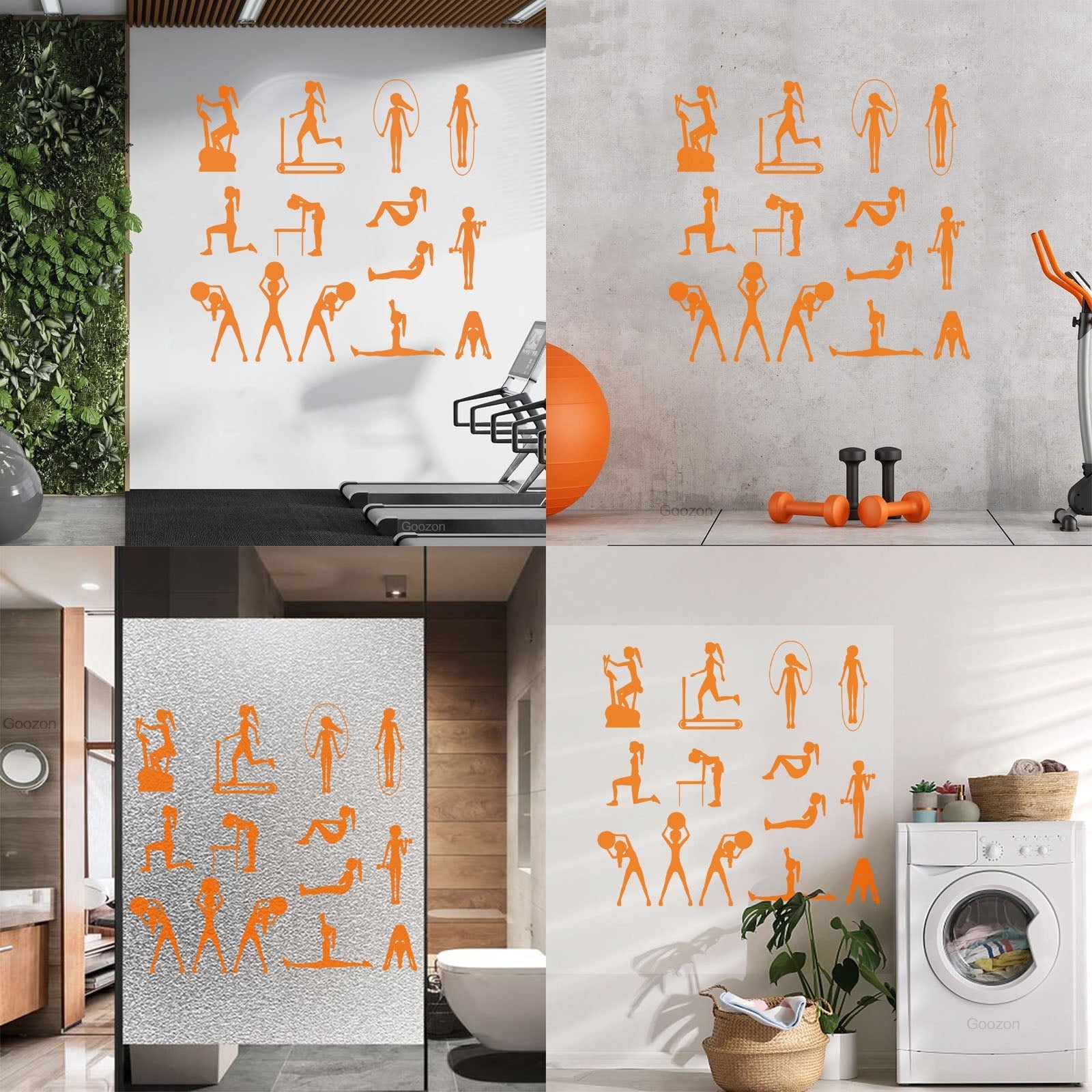 Goozon

Goozon

Goozon

Goozon