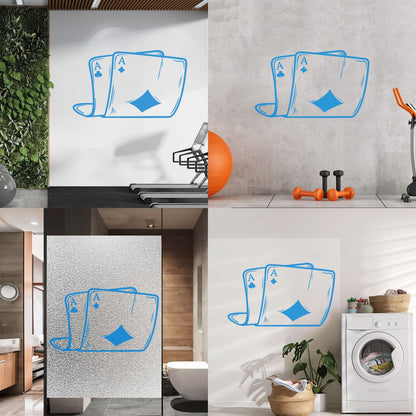 A
A
A
A
A
A
A
A