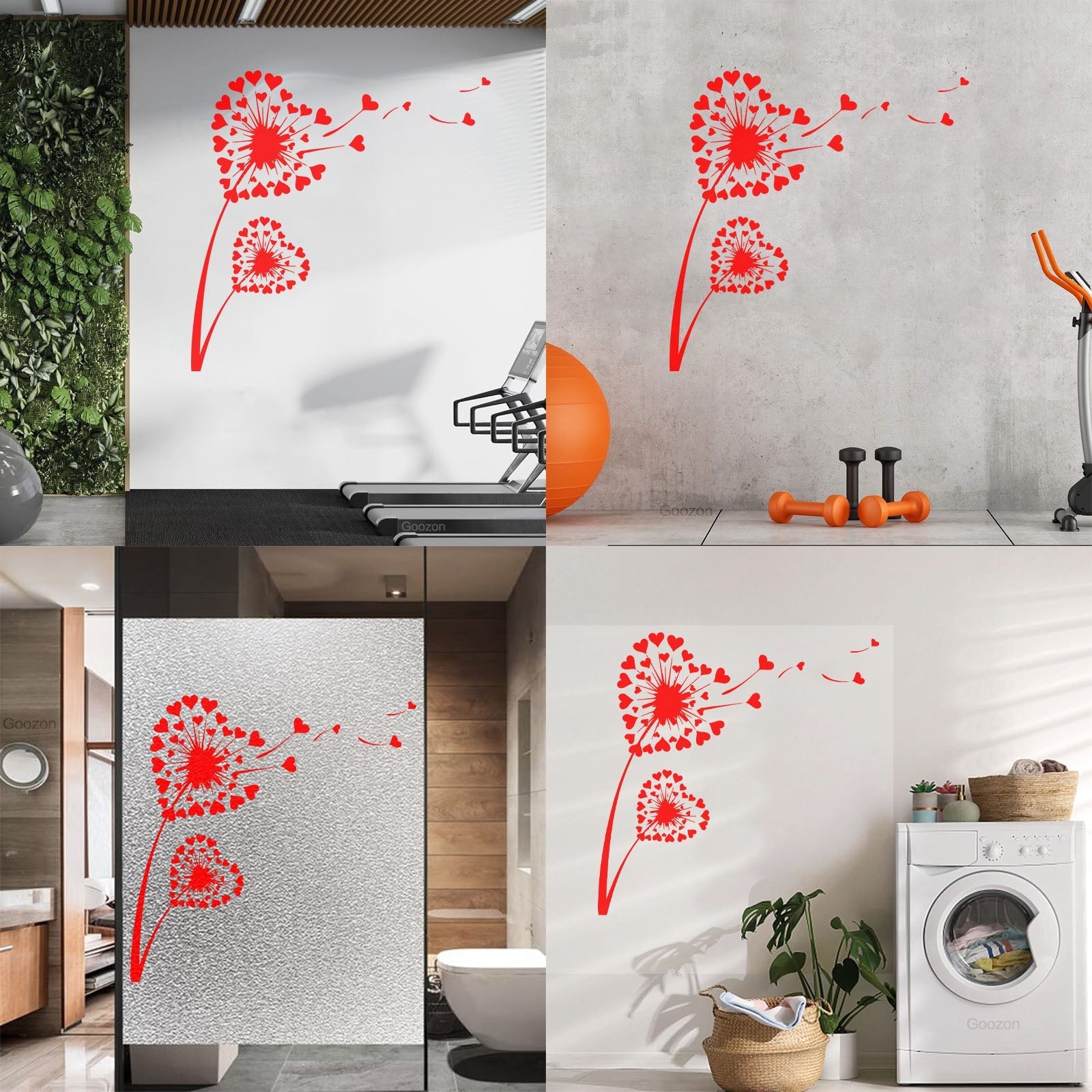 Goozon

Goozon

Goozon

Goozon