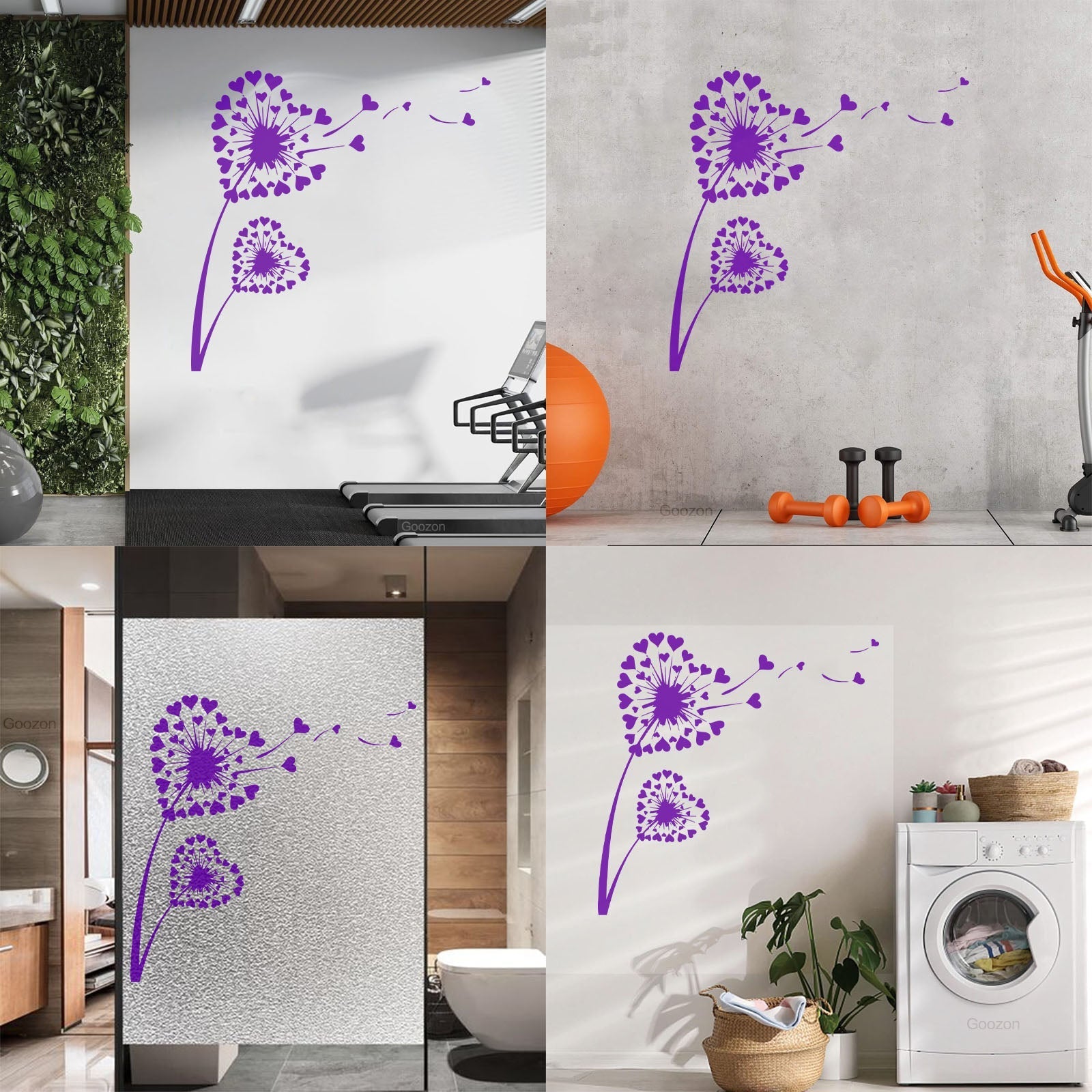 Goozon

Goozon

Goozon

Goozon