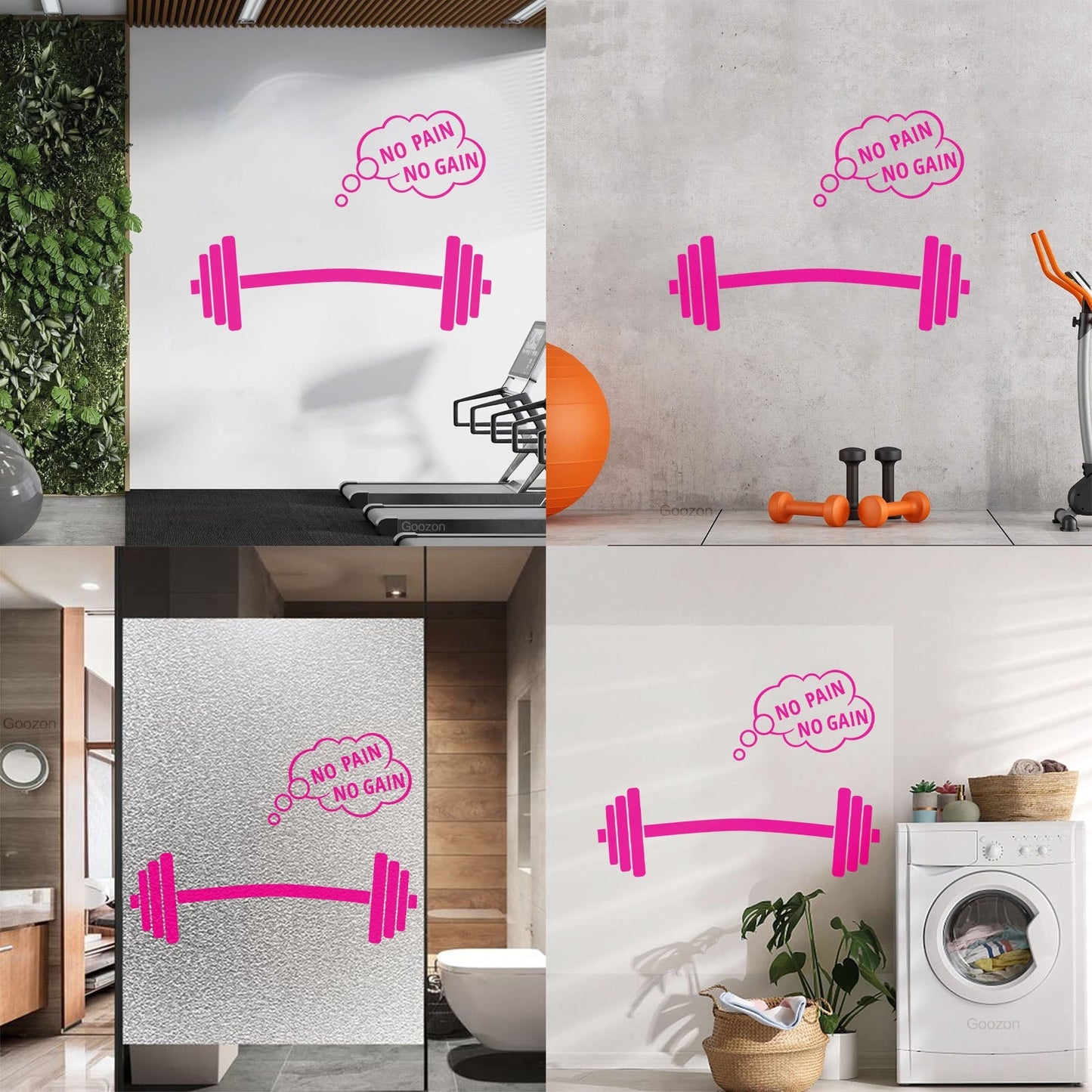 NO PAIN
NO GAIN

Goozon

NO PAIN
NO GAIN

Goozon

Goozon

NO PAIN
NO GAIN

NO PAIN
NO GAIN

Goozon