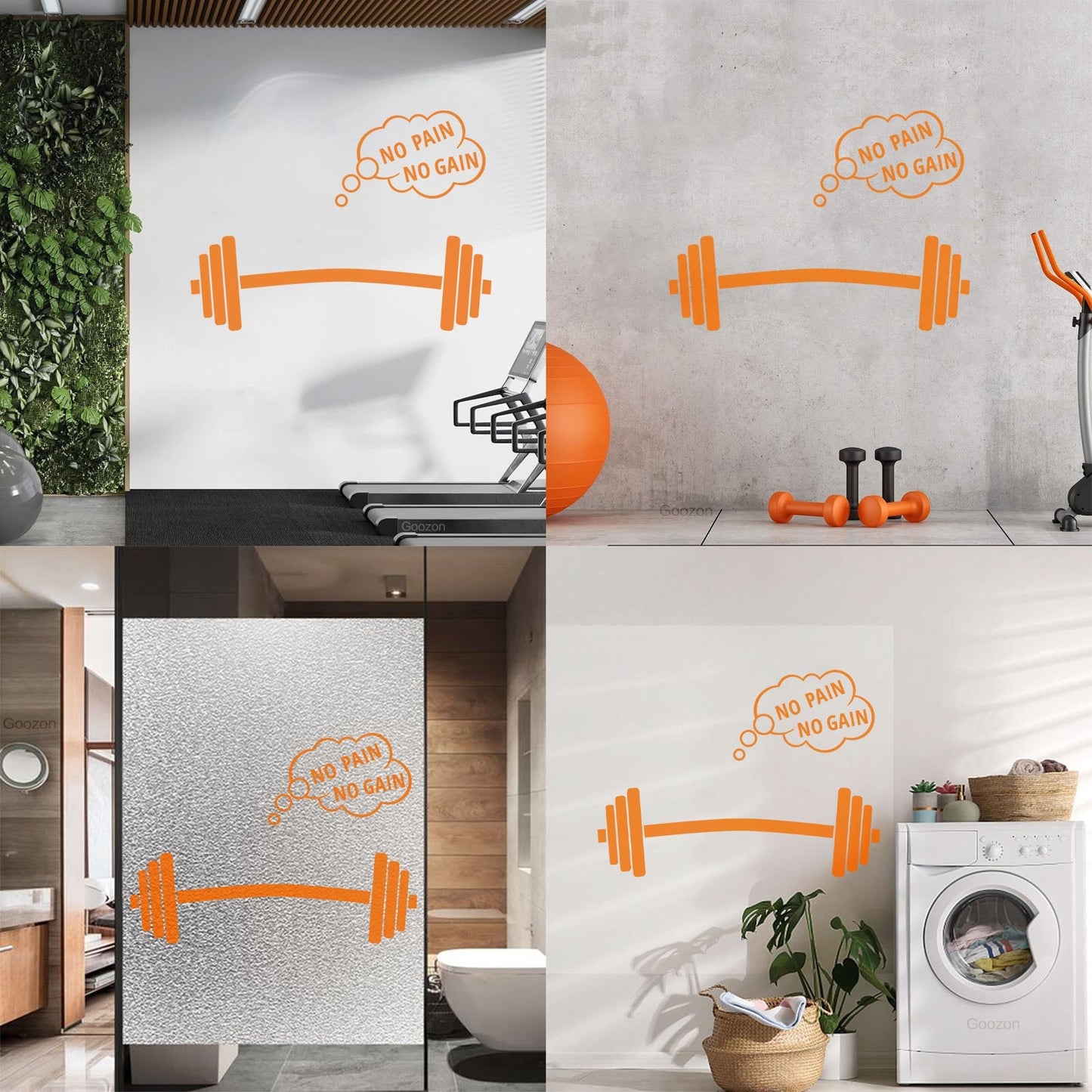 NO PAIN NO GAIN

Goozon

NO PAIN NO GAIN

Goozon

Goozon

NO PAIN NO GAIN

NO PAIN NO GAIN

Goozon