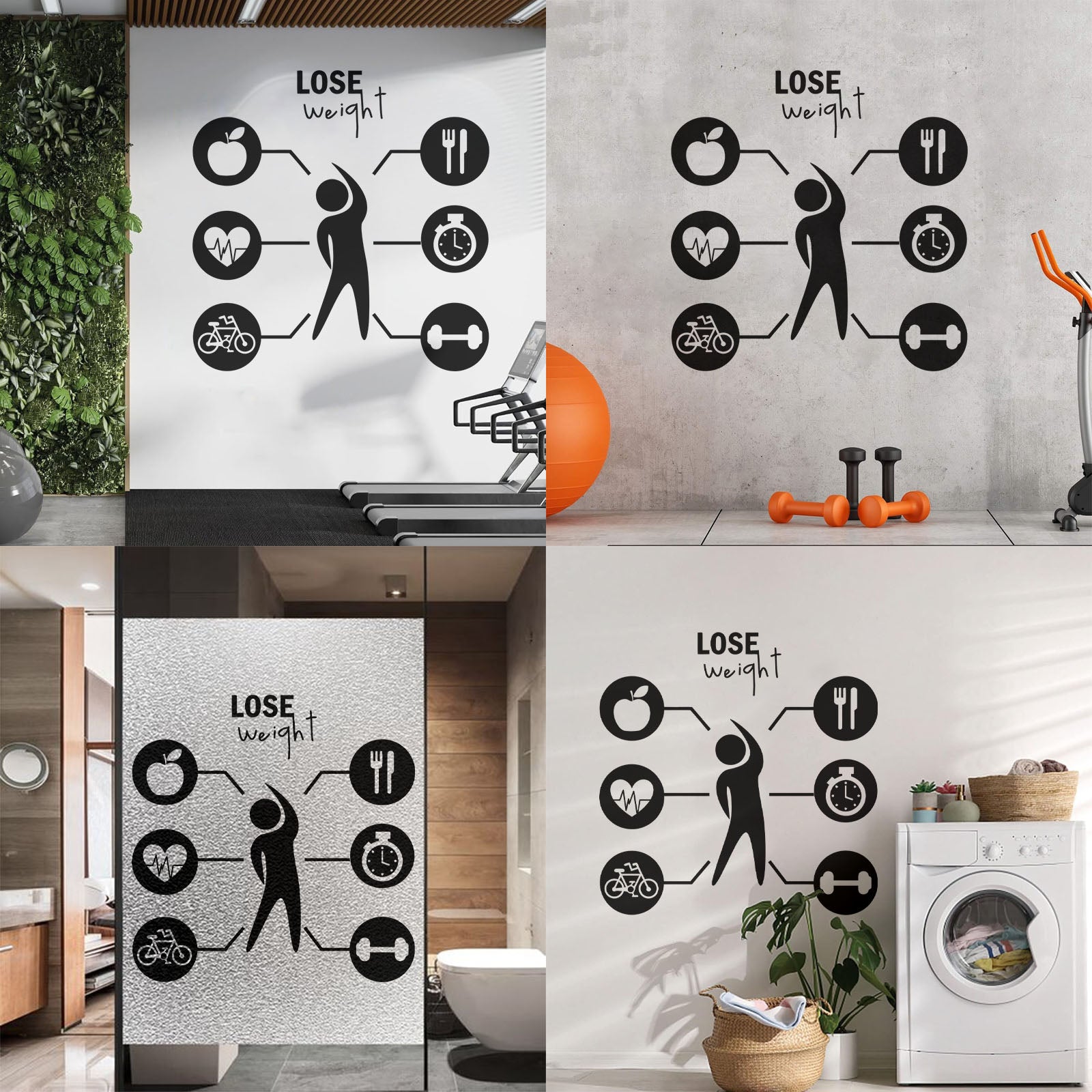 LOSE weight

LOSE weight

LOSE weight

LOSE weight