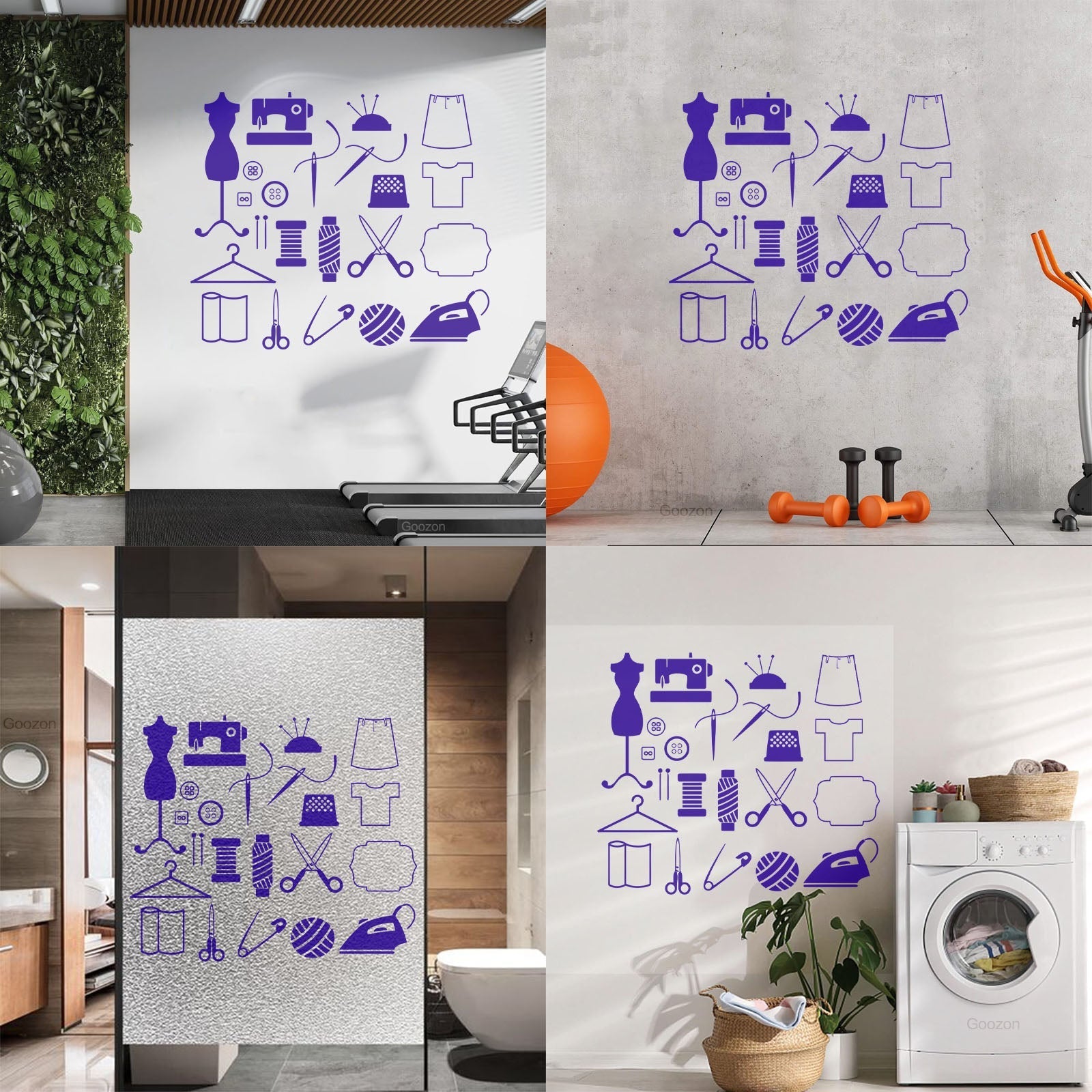 Goozon

Goozon

Goozon

Goozon