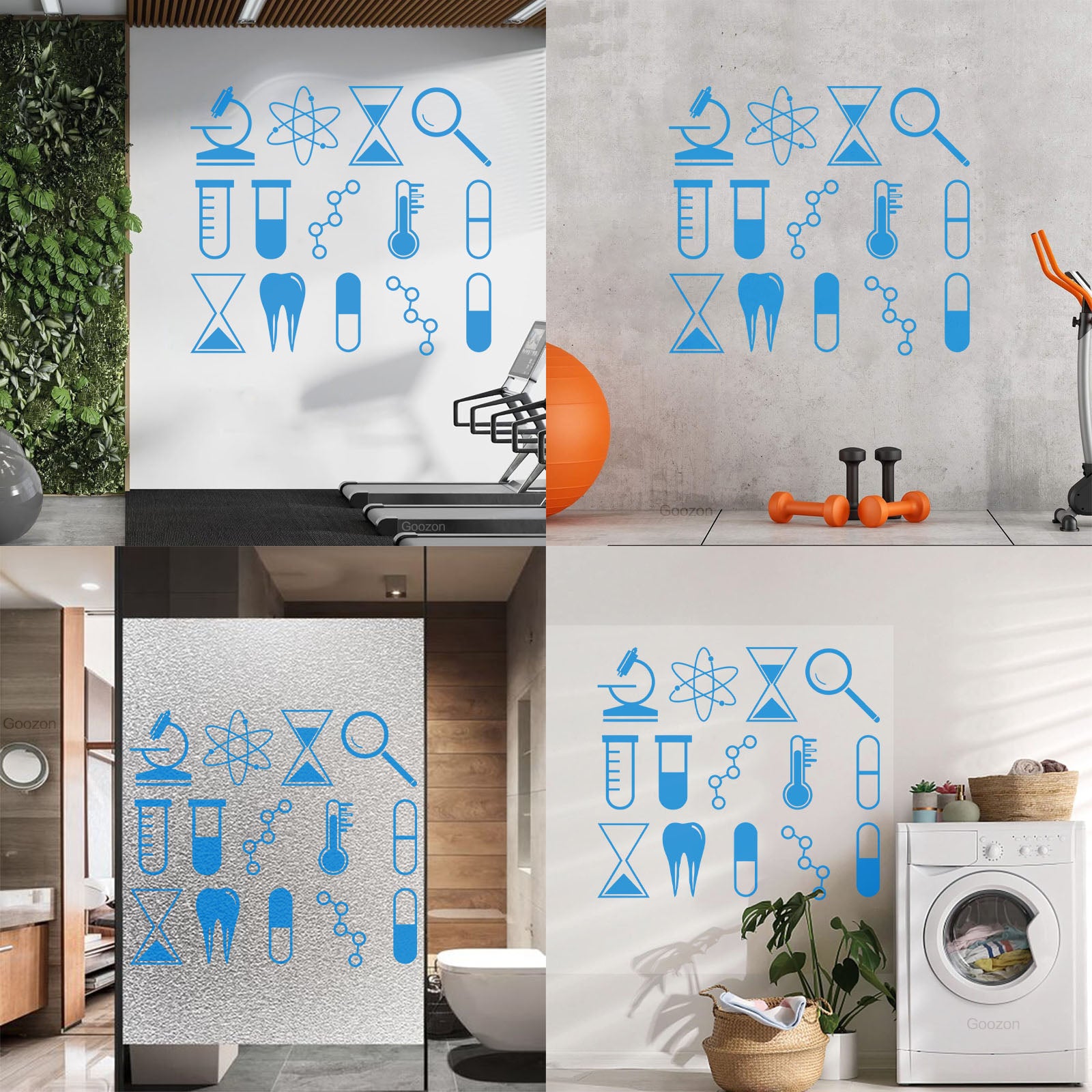 Goozon

Goozon

Goozon

Goozon