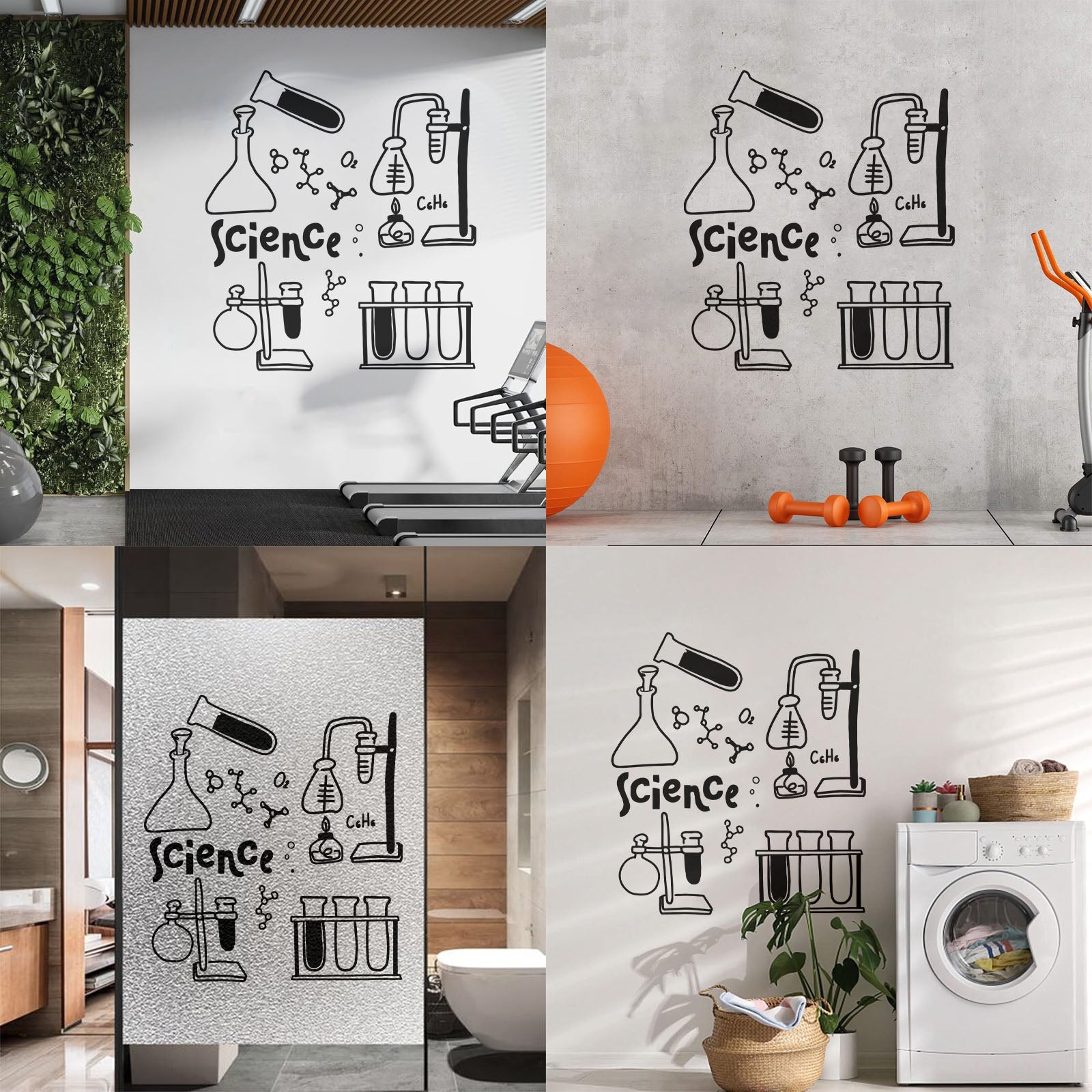 $O_2$
$C_6H_6$
Science

$O_2$
$C_6H_6$
Science

$O_2$
$C_6H_6$
Science

$O_2$
$C_6H_6$
Science