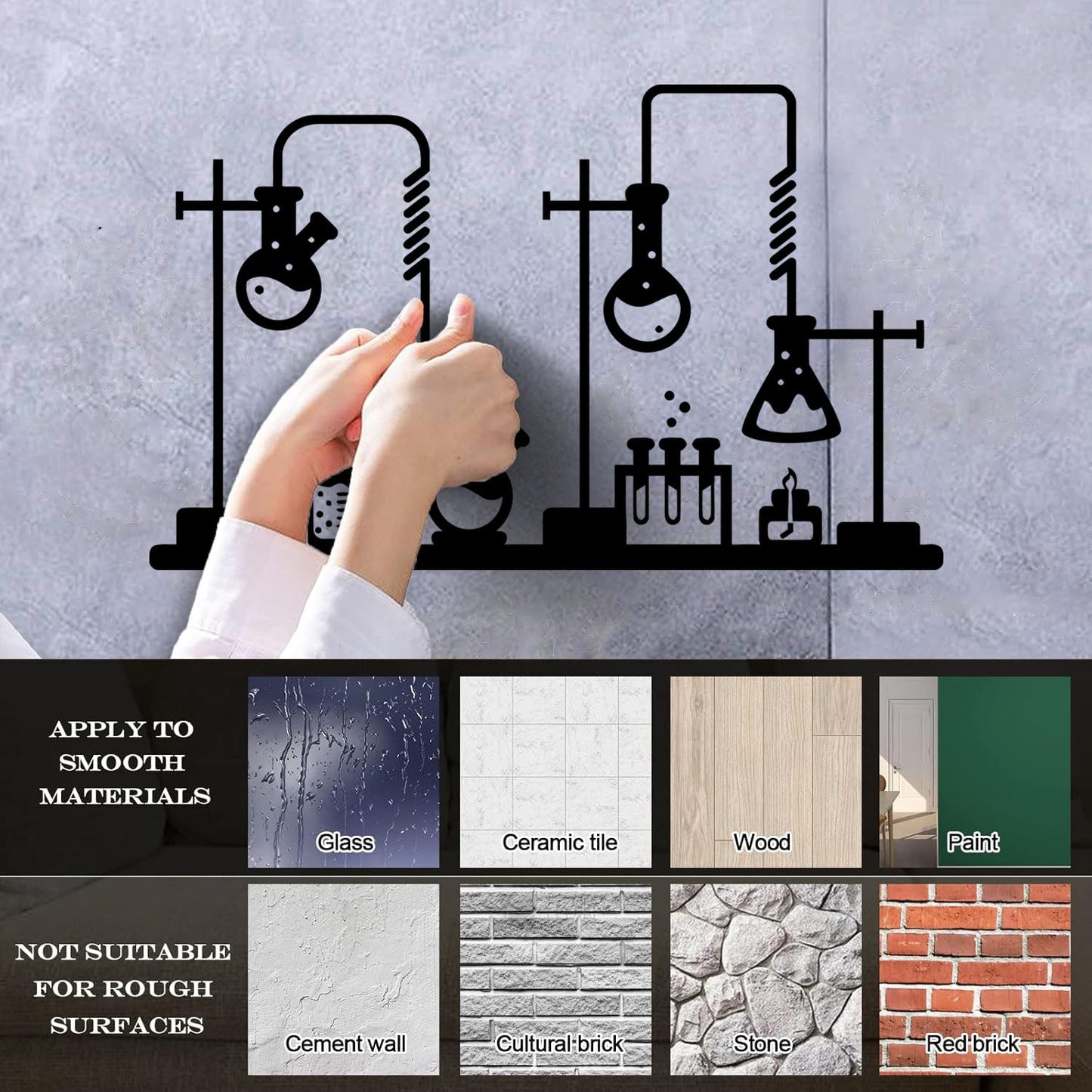 APPLY TO SMOOTH MATERIALS

Glass

Ceramic tile

Wood

Paint

NOT SUITABLE FOR ROUGH SURFACES

Cement wall

Cultural brick

Stone

Red brick