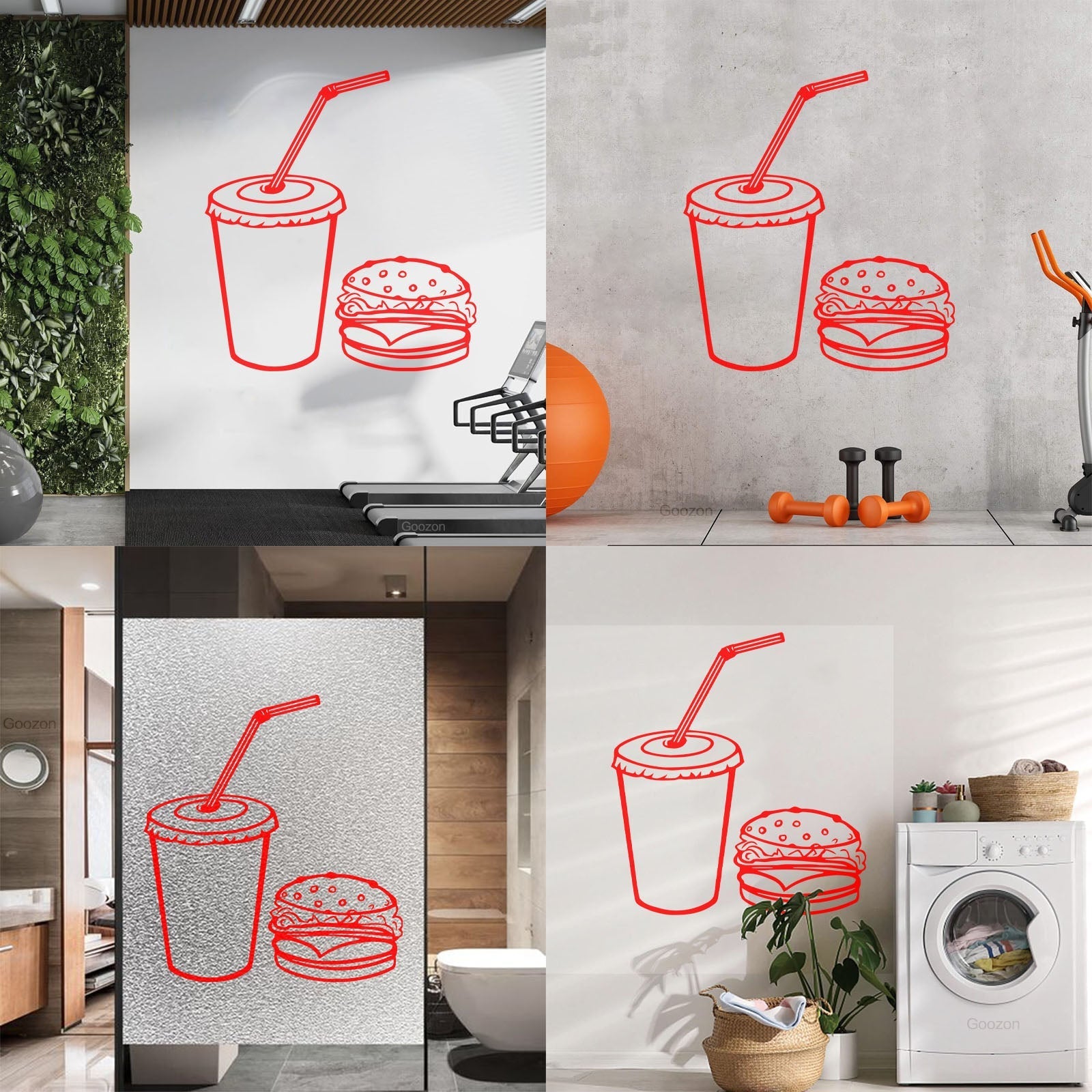 Goozon

Goozon

Goozon

Goozon