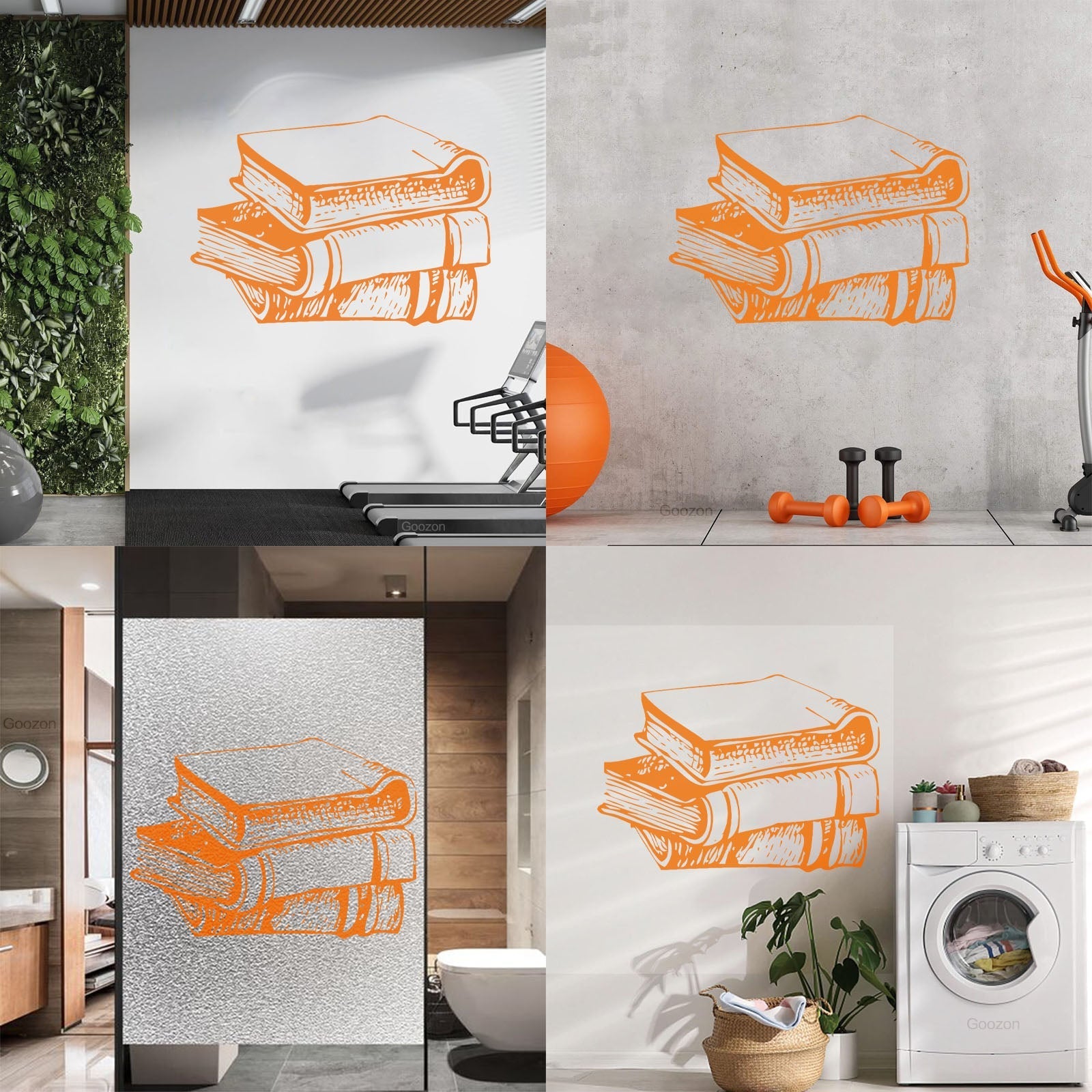 Goozon

Goozon

Goozon

Goozon