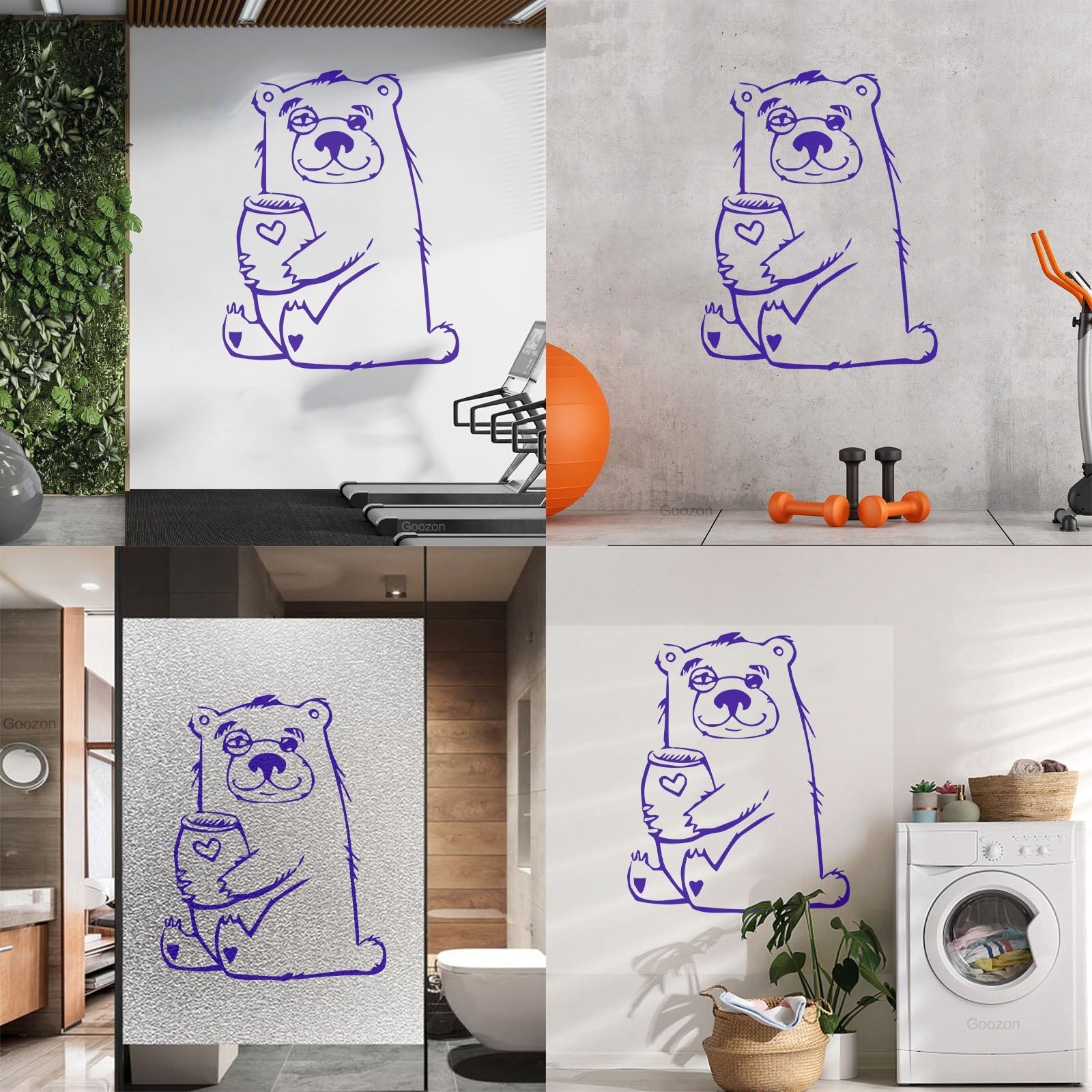 Goozon

Goozon

Goozon

Goozon